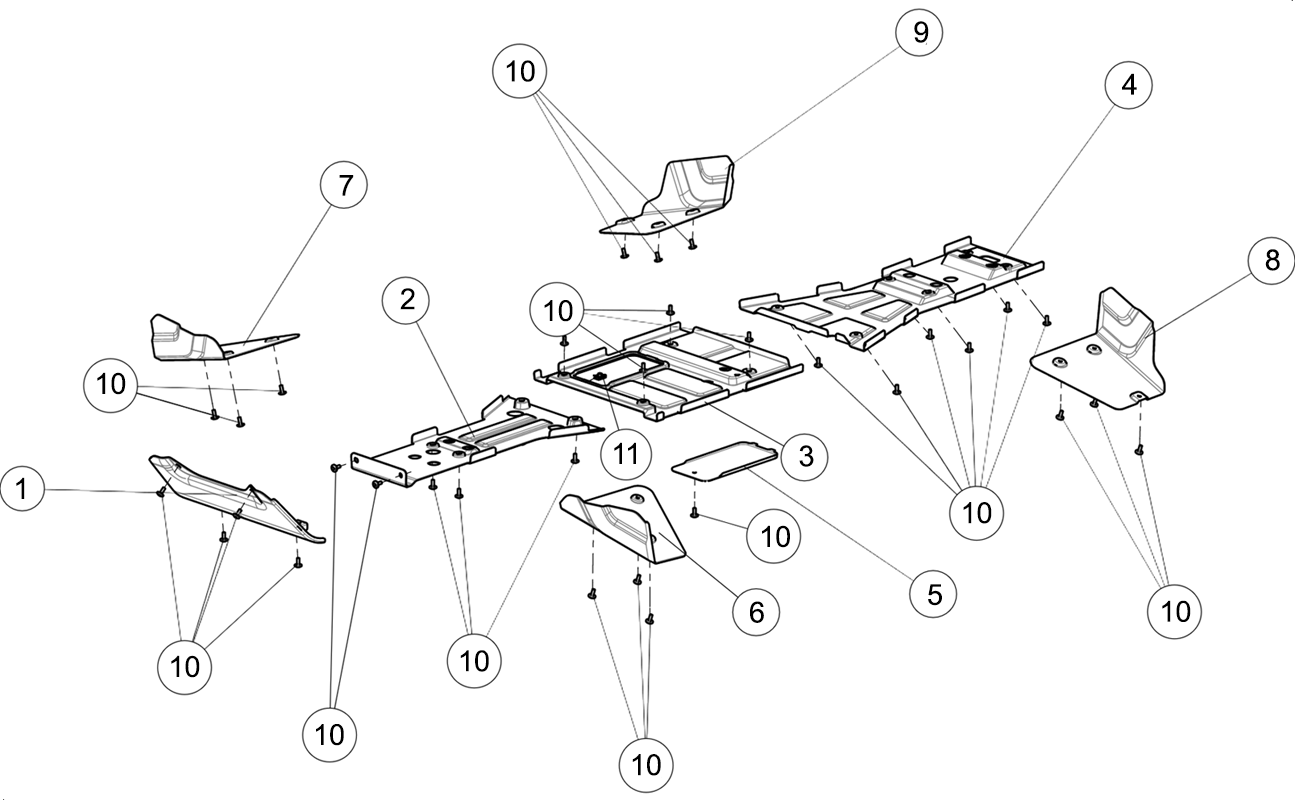 10
9
4
7
8
2
10
10
11
3
1
10
10
5
6
10
10
10
10
10