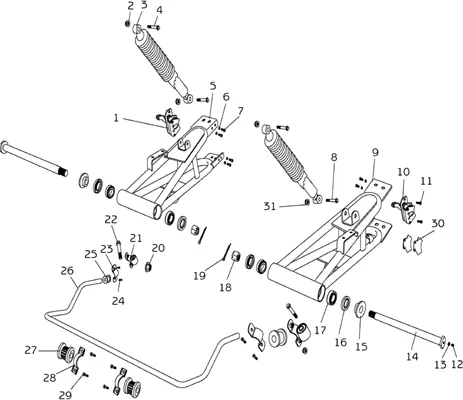 2 3 4
5
6
7
1
8
9
10
11
31
30
22
21
20
23
25
26
24
19
18
17
16
15
14
13 12
27
28
29