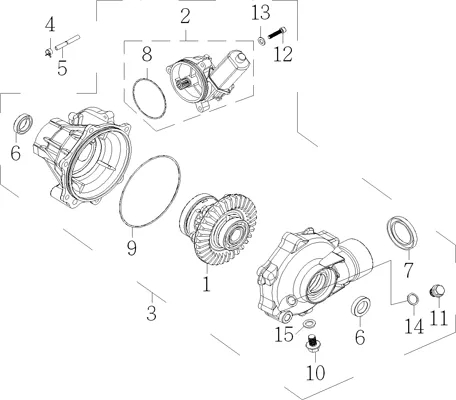 4
5
2
13
12
8
6
9
1
3
7
14
11
15
6
10